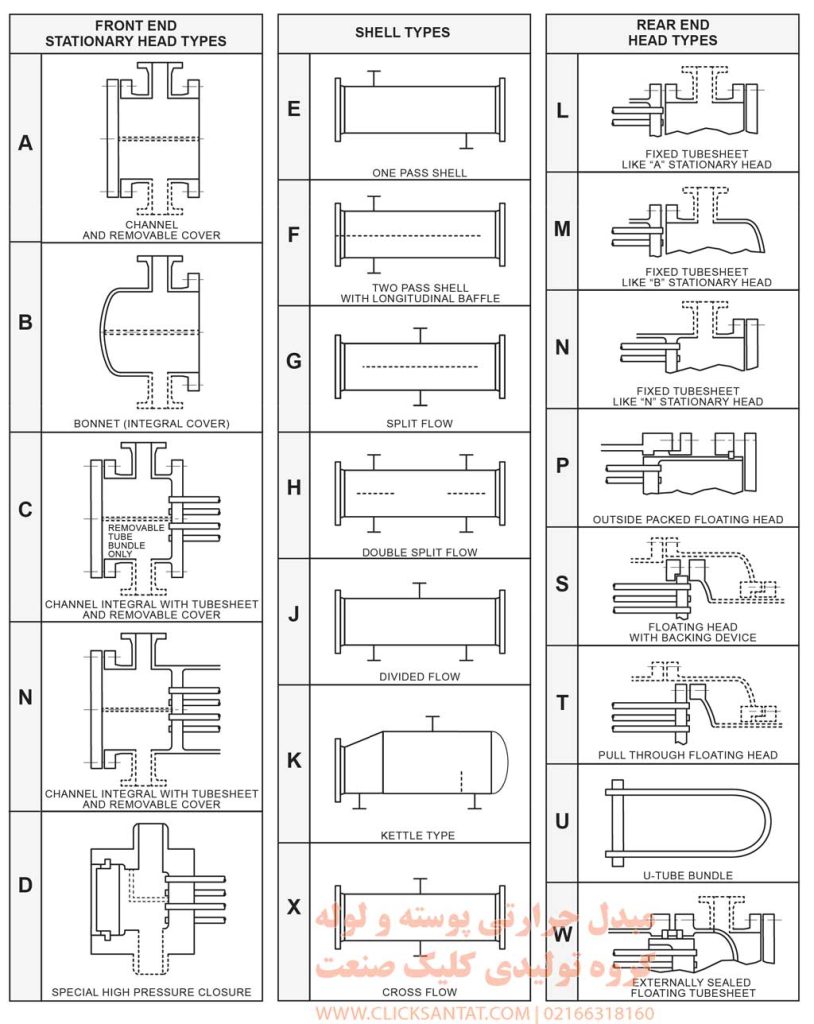 FRONT END
STATIONARY HEAD TYPES

A
CHANNEL
AND REMOVABLE COVER

B
BONNET (INTEGRAL COVER)

C
REMOVABLE TUBE BUNDLE ONLY
CHANNEL INTEGRAL WITH TUBESHEET AND REMOVABLE COVER

N
CHANNEL INTEGRAL WITH TUBESHEET AND REMOVABLE COVER

D
SPECIAL HIGH PRESSURE CLOSURE

SHELL TYPES

E
ONE PASS SHELL

F
TWO PASS SHELL
WITH LONGITUDINAL BAFFLE

G
SPLIT FLOW

H
DOUBLE SPLIT FLOW

J
DIVIDED FLOW

K
KETTLE TYPE

X
CROSS FLOW

REAR END
HEAD TYPES

L
FIXED TUBESHEET
LIKE "A" STATIONARY HEAD

M
FIXED TUBESHEET
LIKE "B" STATIONARY HEAD

N
FIXED TUBESHEET
LIKE "N" STATIONARY HEAD

P
OUTSIDE PACKED FLOATING HEAD

S
FLOATING HEAD
WITH BACKING DEVICE

T
PULL THROUGH FLOATING HEAD

U
U-TUBE BUNDLE

W
EXTERNALLY SEALED
FLOATING TUBESHEET

مبدل حرارتی پوسته و لوله
گروه تولیدی کلیک صنعت
WWW.CLICKSANTAT.COM | 02166318160